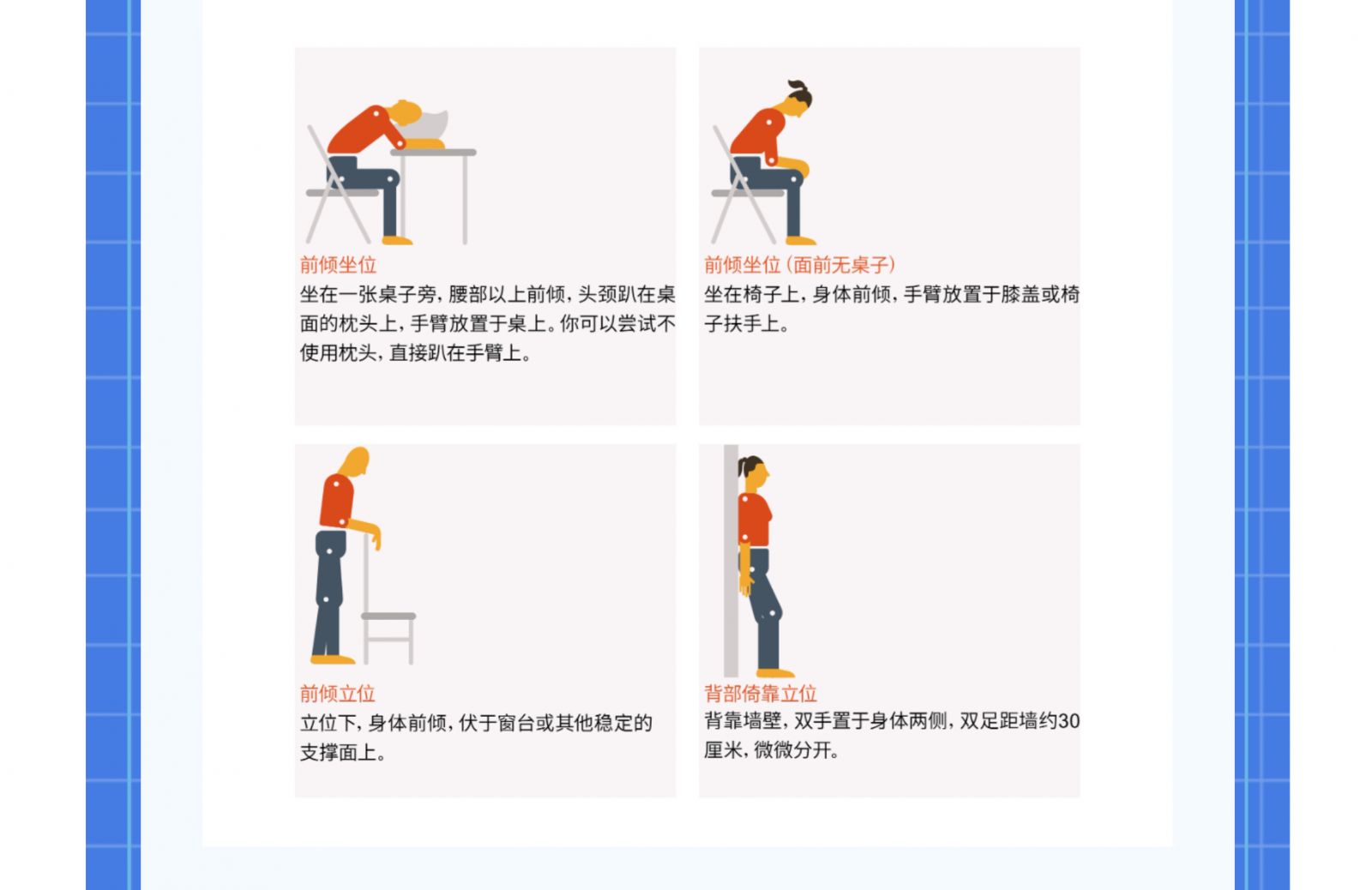 前倾坐位

坐在一张桌子旁，腰部以上前倾，头颈趴在桌面的枕头上，手臂放置于桌上。你可以尝试不使用枕头，直接趴在手臂上。

前倾坐位（面前无桌子）

坐在椅子上，身体前倾，手臂放置于膝盖或椅子扶手上。

前倾立位

立位下，身体前倾，伏于窗台或其他稳定的支撑面上。

背部倚靠立位

背靠墙壁，双手置于身体两侧，双足距墙约30厘米，微微分开。